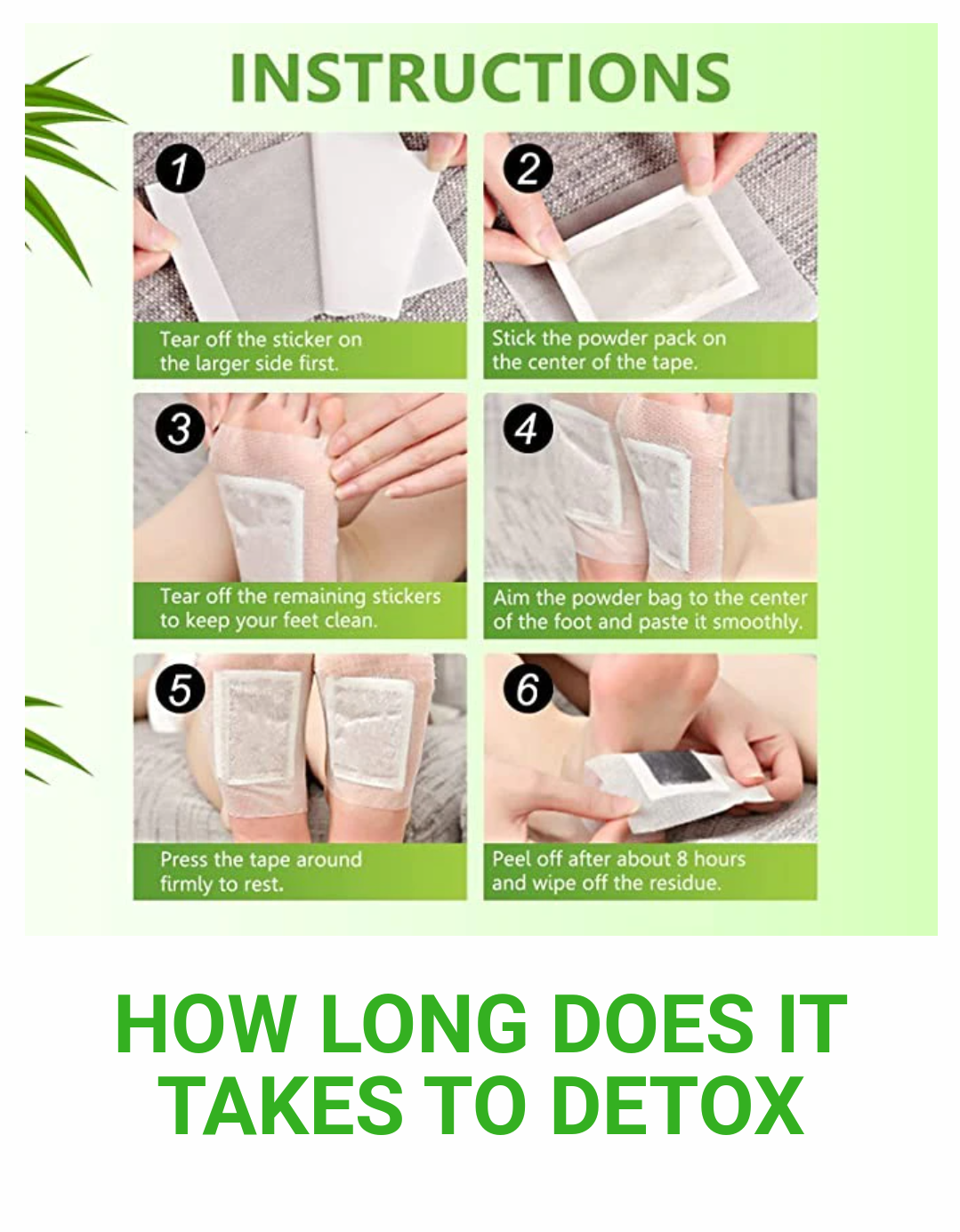 INSTRUCTIONS

1
Tear off the sticker on the larger side first.

2
Stick the powder pack on the center of the tape.

3
Tear off the remaining stickers to keep your feet clean.

4
Aim the powder bag to the center of the foot and paste it smoothly.

5
Press the tape around firmly to rest.

6
Peel off after about 8 hours and wipe off the residue.

HOW LONG DOES IT TAKES TO DETOX